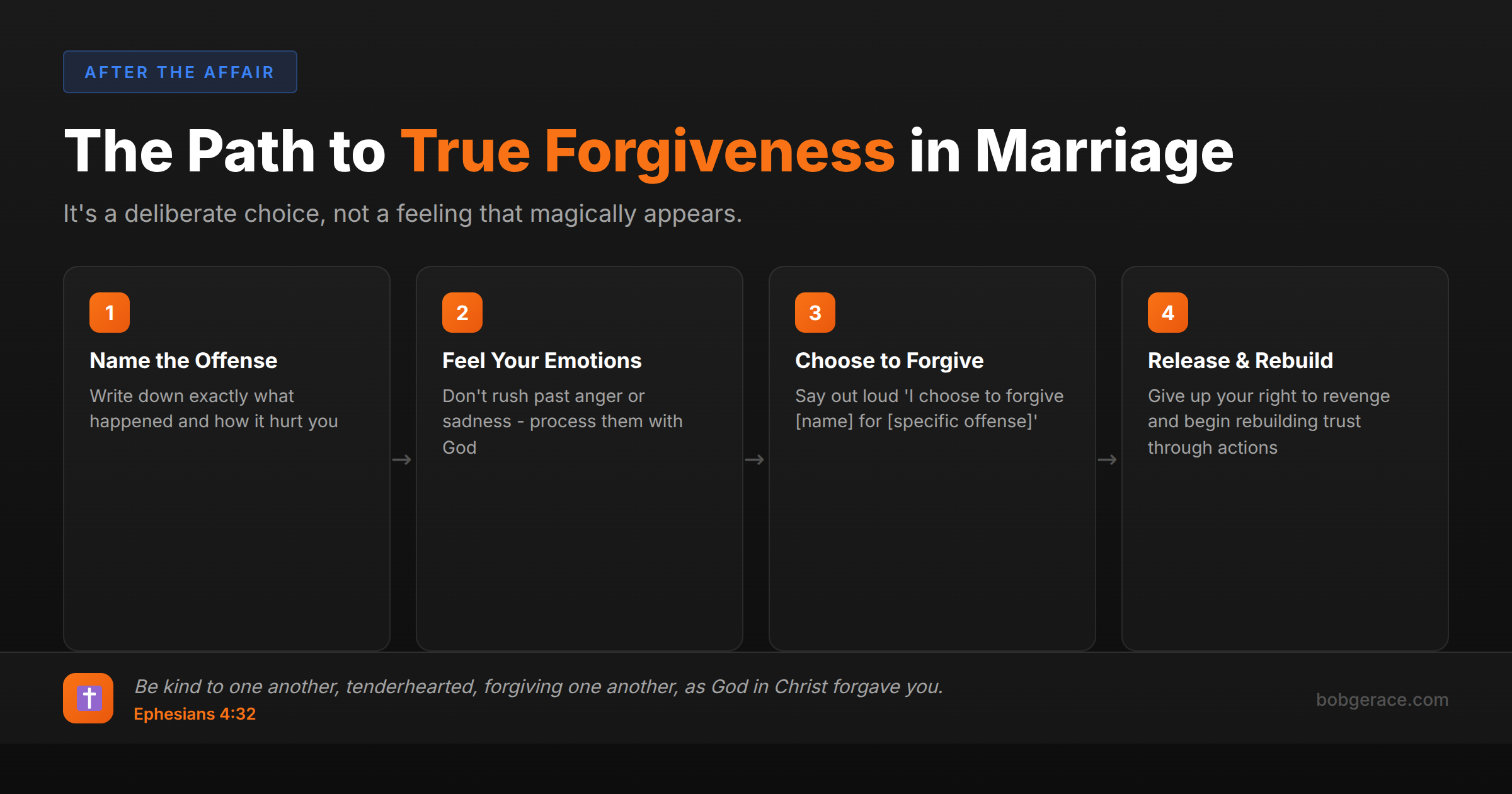 AFTER THE AFFAIR

The Path to True Forgiveness in Marriage

It's a deliberate choice, not a feeling that magically appears.

1
Name the Offense
Write down exactly what happened and how it hurt you

→

2
Feel Your Emotions
Don't rush past anger or sadness - process them with God

→

3
Choose to Forgive
Say out loud 'I choose to forgive [name] for [specific offense]'

→

4
Release & Rebuild
Give up your right to revenge and begin rebuilding trust through actions

Be kind to one another, tenderhearted, forgiving one another, as God in Christ forgave you.
Ephesians 4:32

bobgerace.com