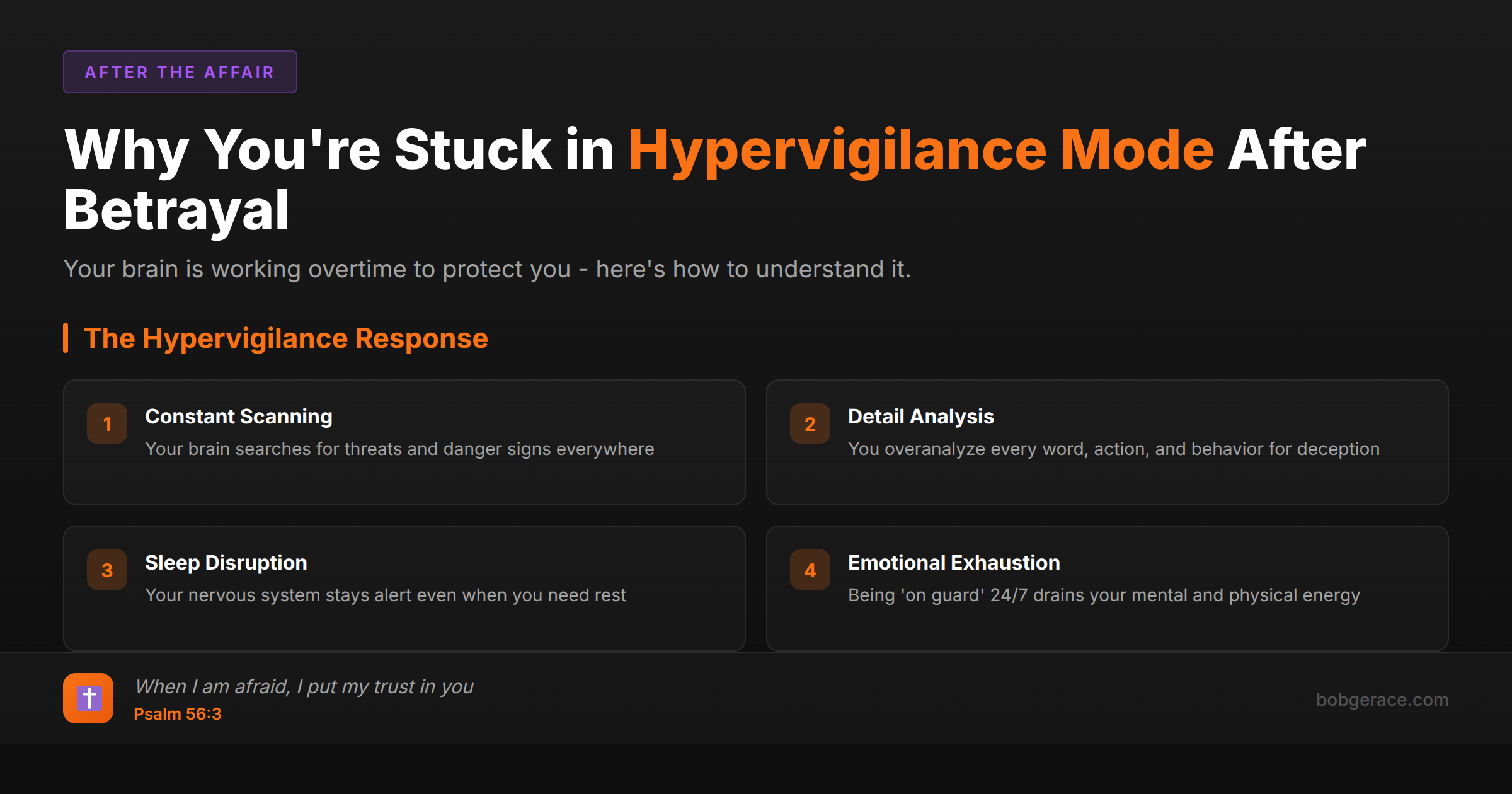 AFTER THE AFFAIR

Why You're Stuck in Hypervigilance Mode After Betrayal

Your brain is working overtime to protect you - here's how to understand it.

The Hypervigilance Response

1
Constant Scanning
Your brain searches for threats and danger signs everywhere

2
Detail Analysis
You overanalyze every word, action, and behavior for deception

3
Sleep Disruption
Your nervous system stays alert even when you need rest

4
Emotional Exhaustion
Being 'on guard' 24/7 drains your mental and physical energy

When I am afraid, I put my trust in you
Psalm 56:3

bobgerace.com