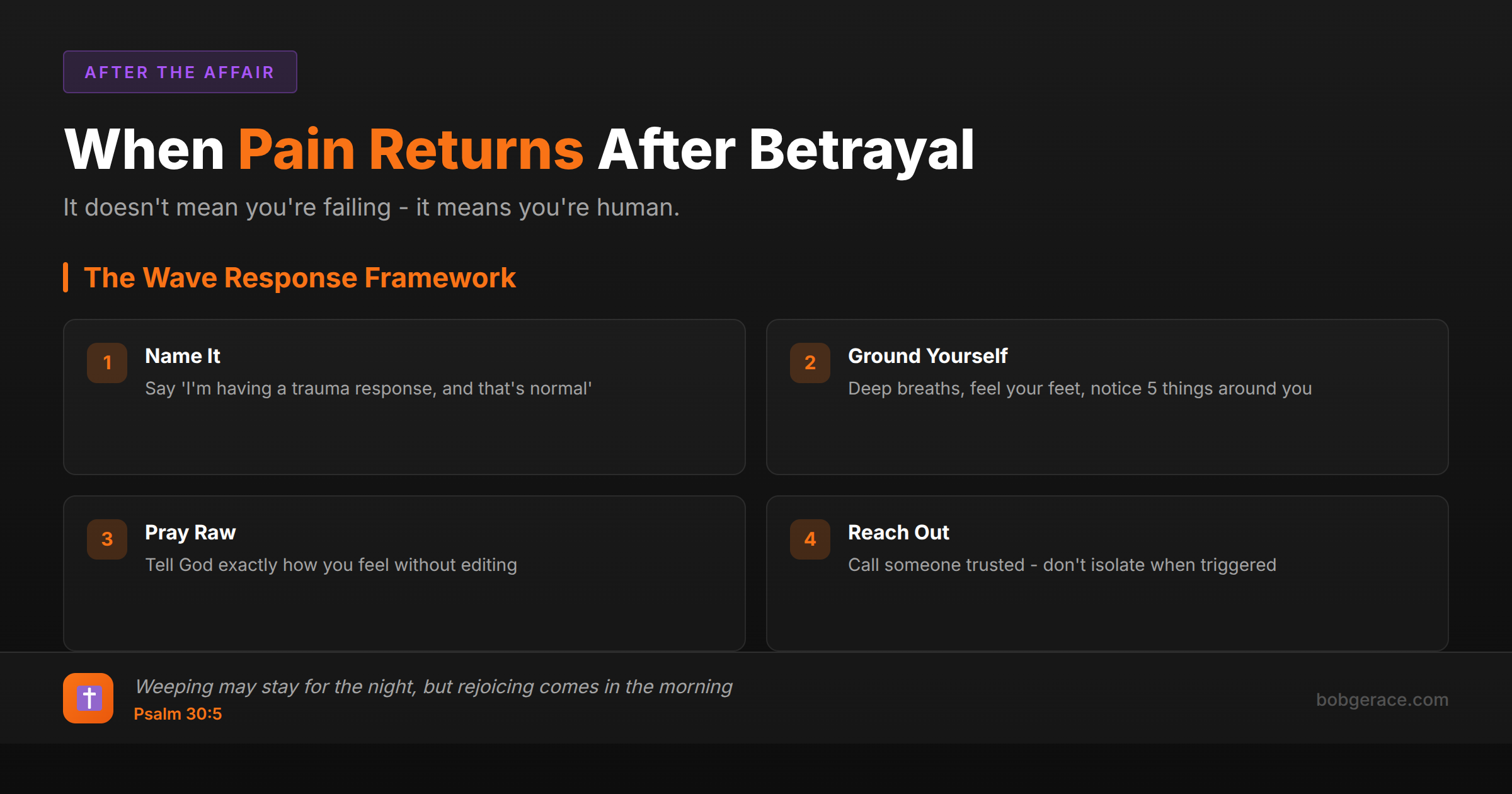 AFTER THE AFFAIR

When Pain Returns After Betrayal

It doesn't mean you're failing - it means you're human.

The Wave Response Framework

1
Name It
Say 'I'm having a trauma response, and that's normal'

2
Ground Yourself
Deep breaths, feel your feet, notice 5 things around you

3
Pray Raw
Tell God exactly how you feel without editing

4
Reach Out
Call someone trusted - don't isolate when triggered

Weeping may stay for the night, but rejoicing comes in the morning
Psalm 30:5

bobgerace.com