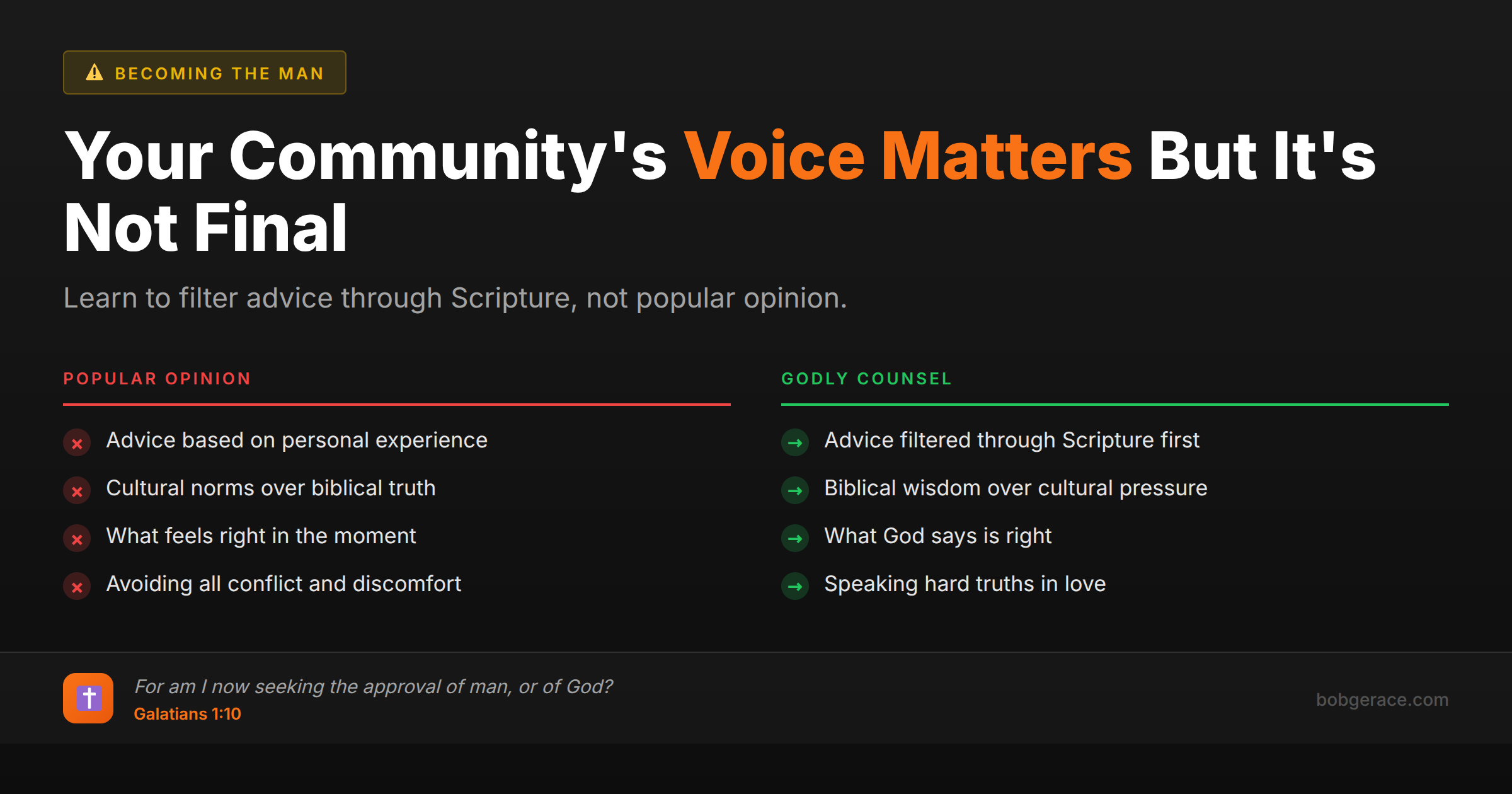 BECOMING THE MAN

Your Community's Voice Matters But It's Not Final

Learn to filter advice through Scripture, not popular opinion.

POPULAR OPINION

Advice based on personal experience

Cultural norms over biblical truth

What feels right in the moment

Avoiding all conflict and discomfort

GODLY COUNSEL

Advice filtered through Scripture first

Biblical wisdom over cultural pressure

What God says is right

Speaking hard truths in love

For am I now seeking the approval of man, or of God?
Galatians 1:10

bobgerace.com