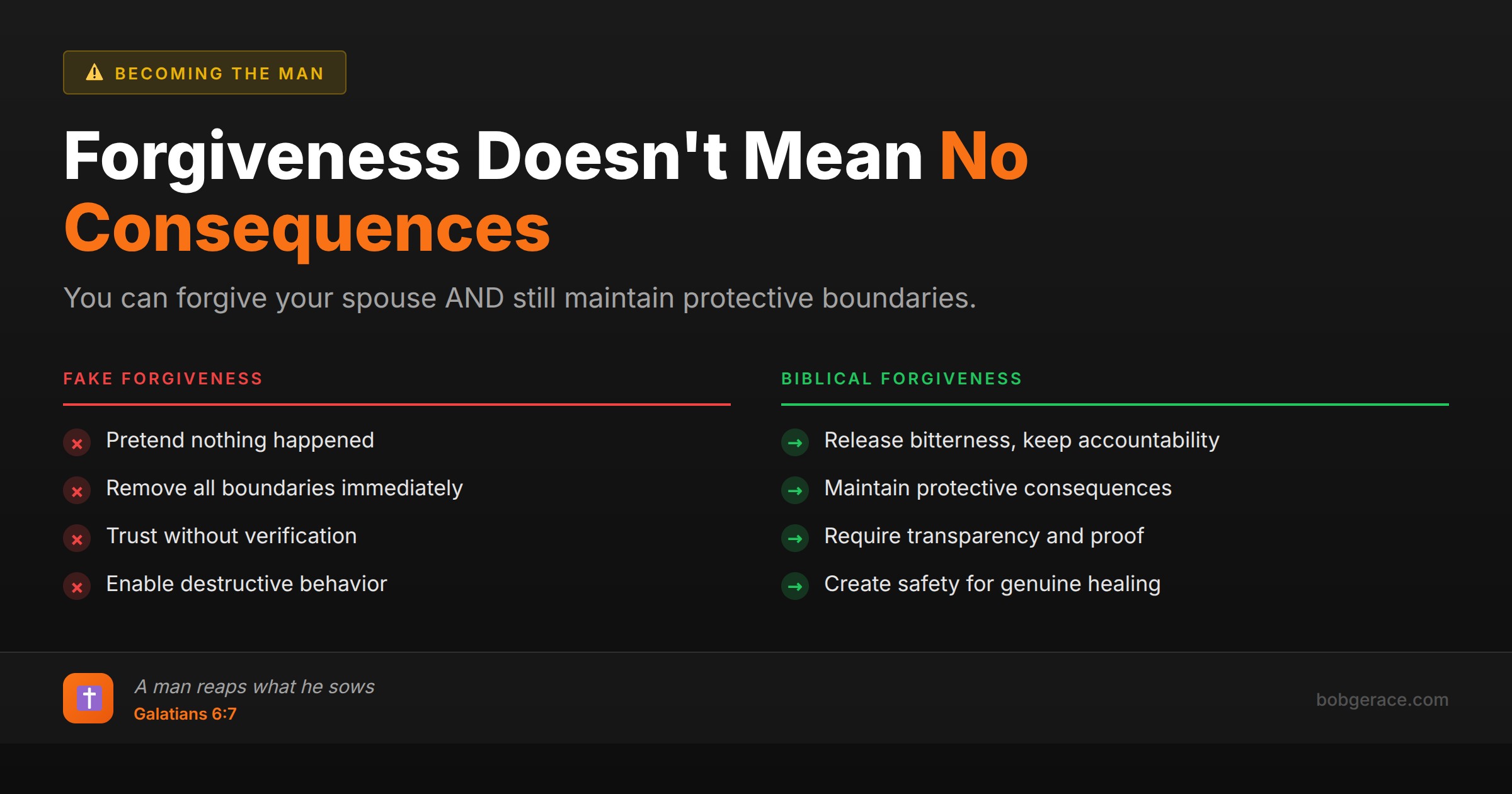 BECOMING THE MAN

Forgiveness Doesn't Mean No Consequences

You can forgive your spouse AND still maintain protective boundaries.

FAKE FORGIVENESS

Pretend nothing happened

Remove all boundaries immediately

Trust without verification

Enable destructive behavior

BIBLICAL FORGIVENESS

Release bitterness, keep accountability

Maintain protective consequences

Require transparency and proof

Create safety for genuine healing

A man reaps what he sows
Galatians 6:7

bobgerace.com