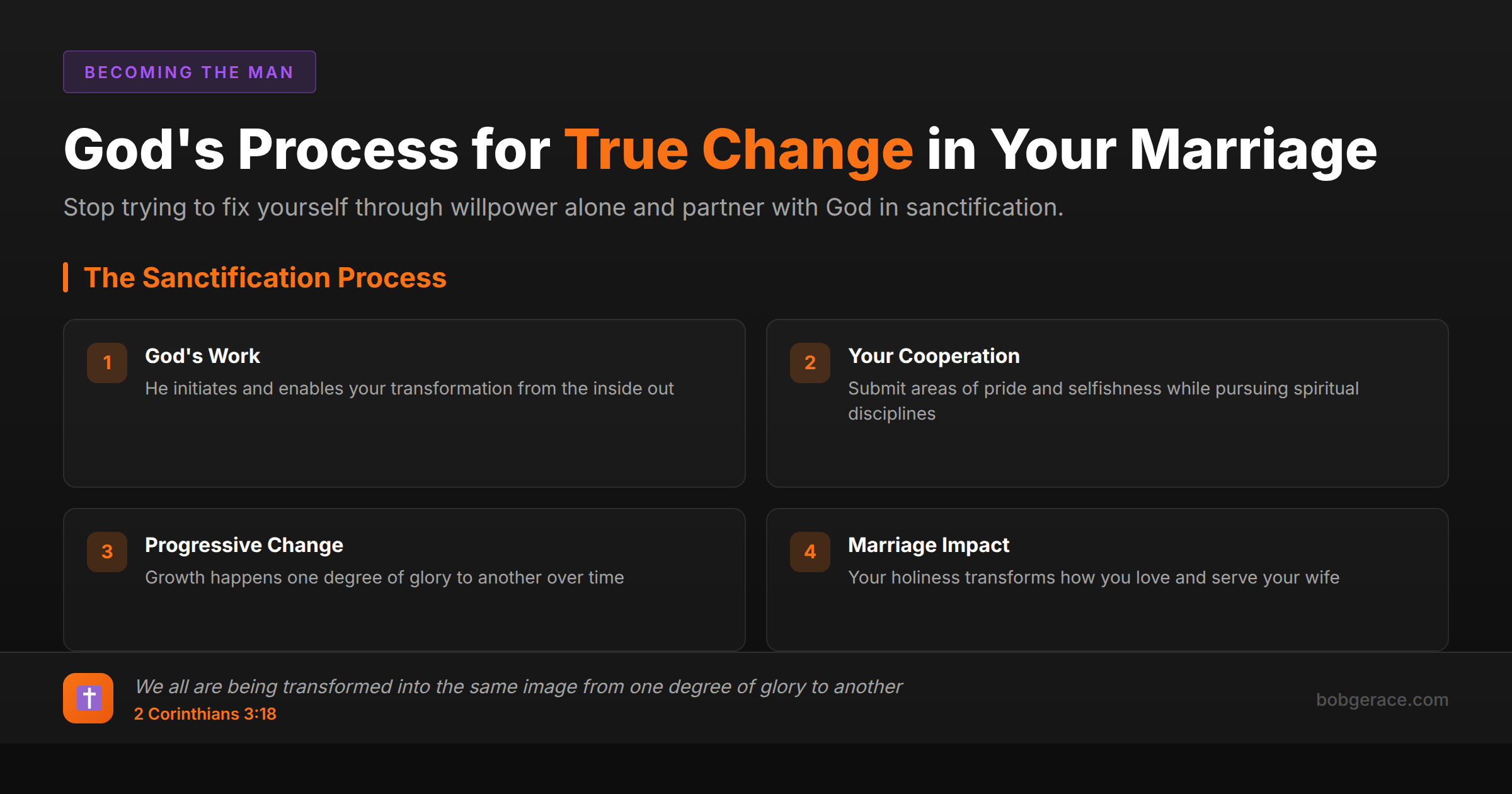 BECOMING THE MAN

God's Process for True Change in Your Marriage

Stop trying to fix yourself through willpower alone and partner with God in sanctification.

The Sanctification Process

1
God's Work
He initiates and enables your transformation from the inside out

2
Your Cooperation
Submit areas of pride and selfishness while pursuing spiritual disciplines

3
Progressive Change
Growth happens one degree of glory to another over time

4
Marriage Impact
Your holiness transforms how you love and serve your wife

We all are being transformed into the same image from one degree of glory to another
2 Corinthians 3:18

bobgerace.com