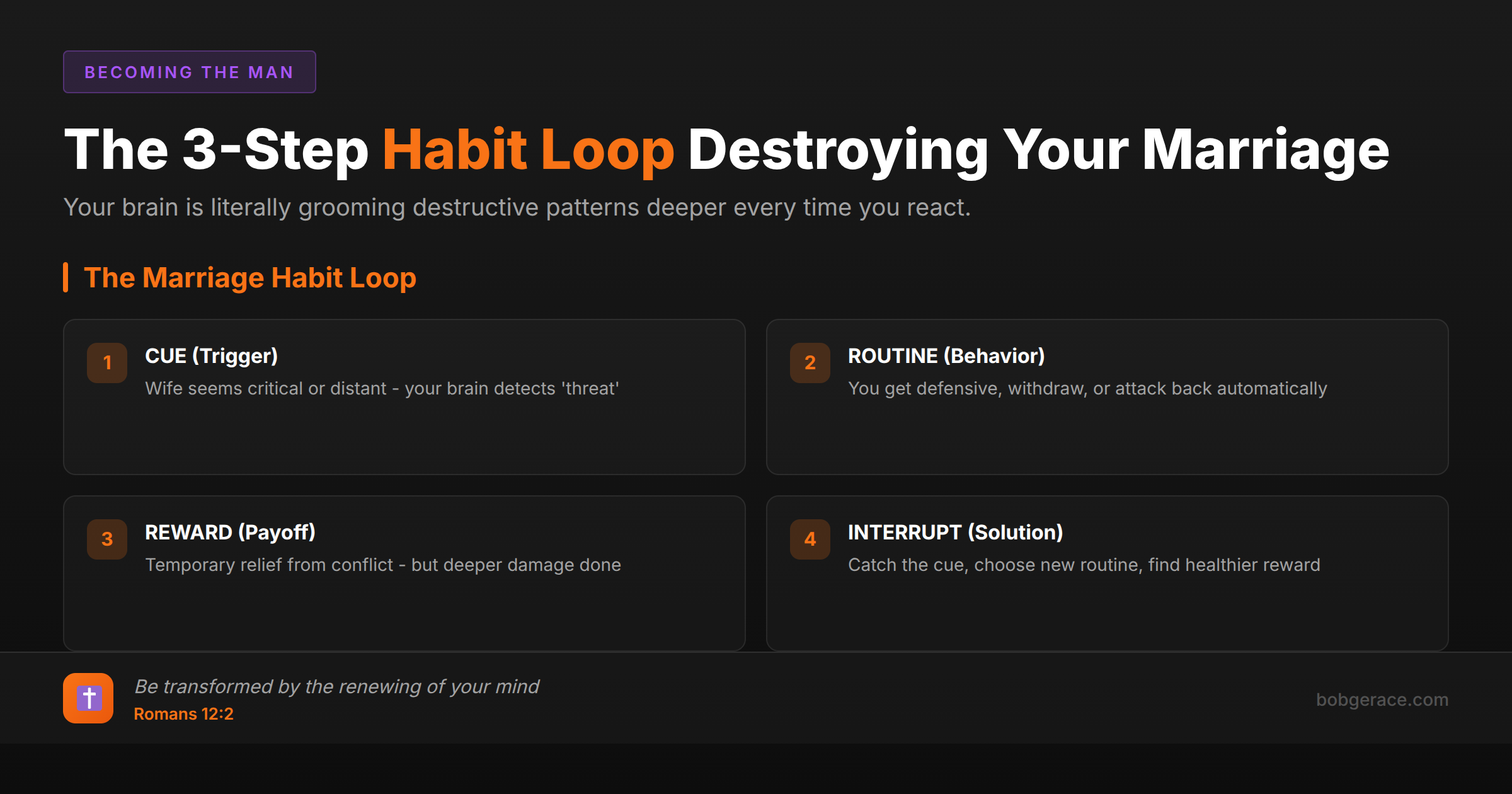 BECOMING THE MAN

The 3-Step Habit Loop Destroying Your Marriage

Your brain is literally grooming destructive patterns deeper every time you react.

The Marriage Habit Loop

1
CUE (Trigger)
Wife seems critical or distant - your brain detects 'threat'

2
ROUTINE (Behavior)
You get defensive, withdraw, or attack back automatically

3
REWARD (Payoff)
Temporary relief from conflict - but deeper damage done

4
INTERRUPT (Solution)
Catch the cue, choose new routine, find healthier reward

Be transformed by the renewing of your mind
Romans 12:2

bobgerace.com