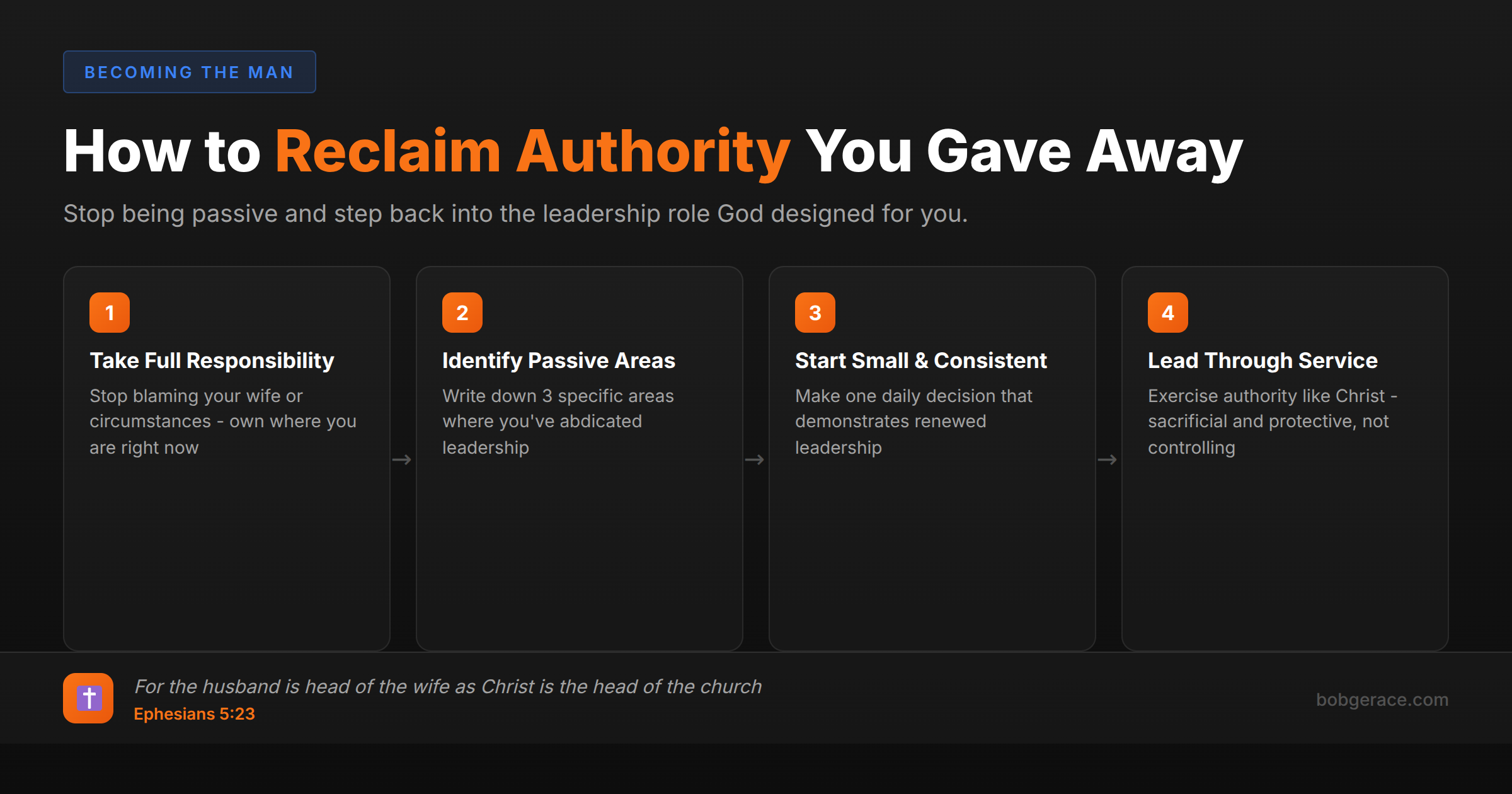 BECOMING THE MAN

How to Reclaim Authority You Gave Away

Stop being passive and step back into the leadership role God designed for you.

1

Take Full Responsibility

Stop blaming your wife or circumstances - own where you are right now

→

2

Identify Passive Areas

Write down 3 specific areas where you've abdicated leadership

→

3

Start Small & Consistent

Make one daily decision that demonstrates renewed leadership

→

4

Lead Through Service

Exercise authority like Christ - sacrificial and protective, not controlling

For the husband is head of the wife as Christ is the head of the church

Ephesians 5:23

bobgerace.com