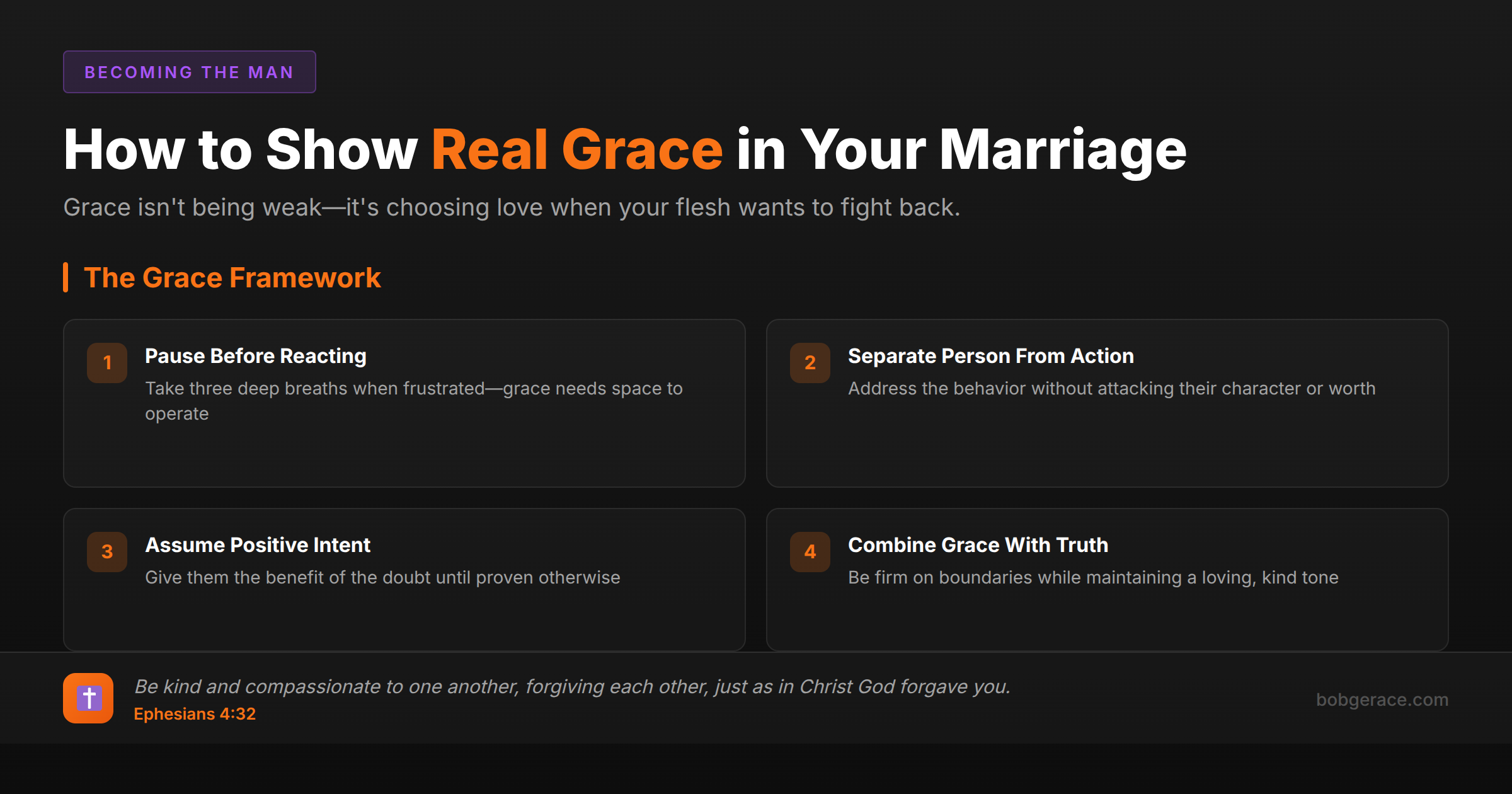 BECOMING THE MAN

How to Show Real Grace in Your Marriage

Grace isn't being weak—it's choosing love when your flesh wants to fight back.

The Grace Framework

1
Pause Before Reacting
Take three deep breaths when frustrated—grace needs space to operate

2
Separate Person From Action
Address the behavior without attacking their character or worth

3
Assume Positive Intent
Give them the benefit of the doubt until proven otherwise

4
Combine Grace With Truth
Be firm on boundaries while maintaining a loving, kind tone

Be kind and compassionate to one another, forgiving each other, just as in Christ God forgave you.
Ephesians 4:32

bobgerace.com