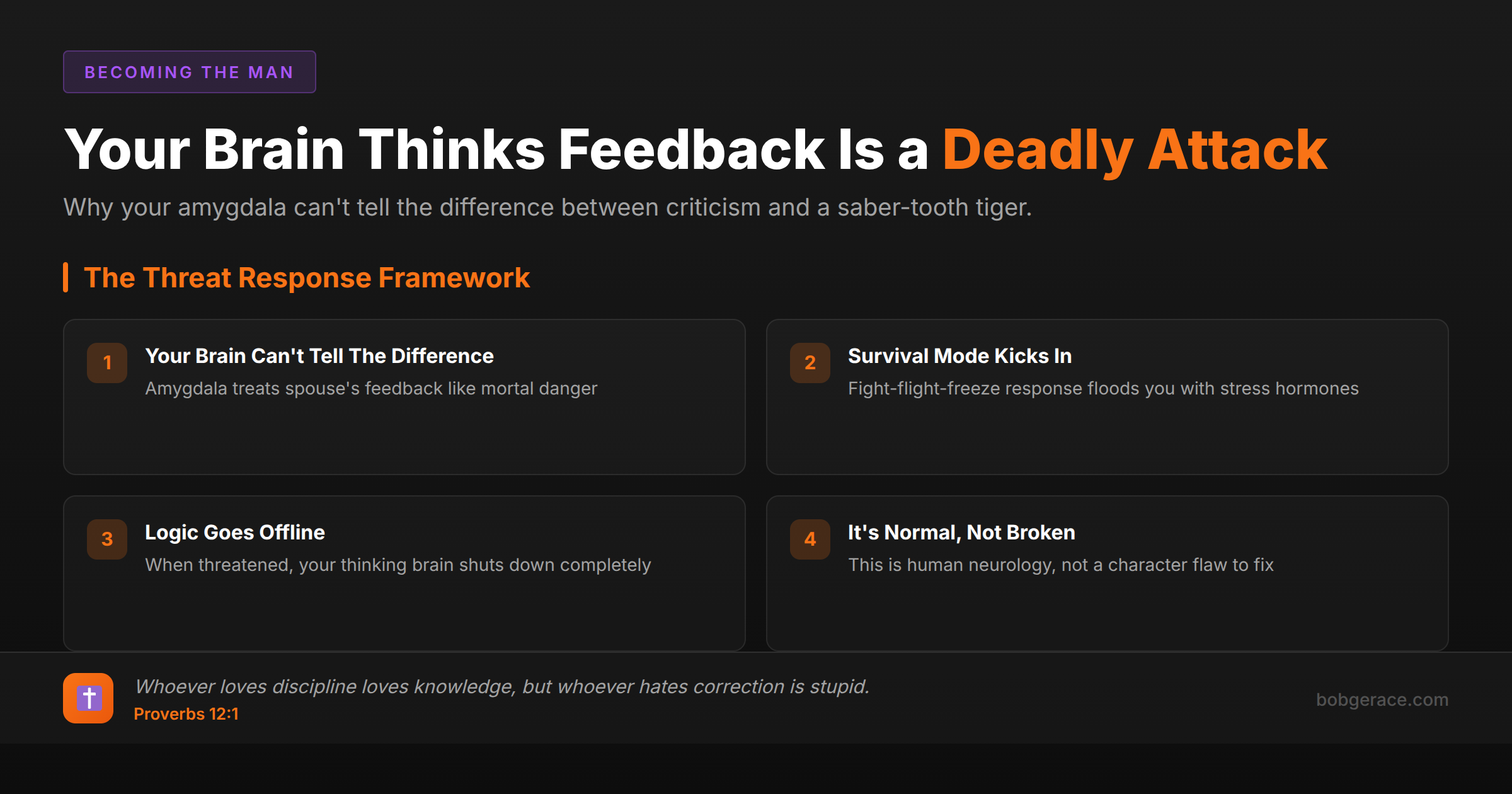 BECOMING THE MAN

Your Brain Thinks Feedback Is a Deadly Attack

Why your amygdala can't tell the difference between criticism and a saber-tooth tiger.

The Threat Response Framework

1
Your Brain Can't Tell The Difference
Amygdala treats spouse's feedback like mortal danger

2
Survival Mode Kicks In
Fight-flight-freeze response floods you with stress hormones

3
Logic Goes Offline
When threatened, your thinking brain shuts down completely

4
It's Normal, Not Broken
This is human neurology, not a character flaw to fix

Whoever loves discipline loves knowledge, but whoever hates correction is stupid.
Proverbs 12:1

bobgerace.com