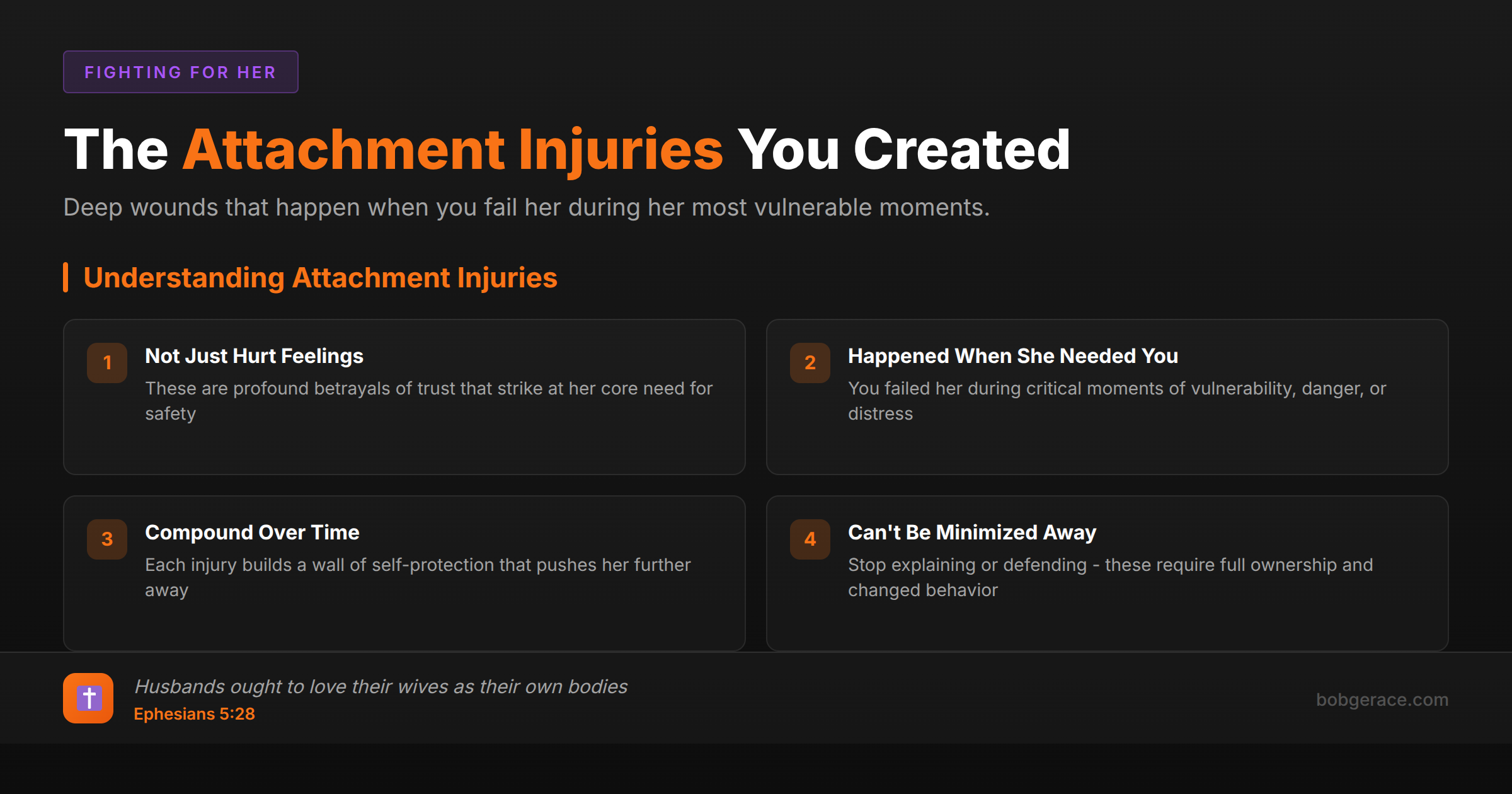 FIGHTING FOR HER

The Attachment Injuries You Created

Deep wounds that happen when you fail her during her most vulnerable moments.

Understanding Attachment Injuries

1
Not Just Hurt Feelings
These are profound betrayals of trust that strike at her core need for safety

2
Happened When She Needed You
You failed her during critical moments of vulnerability, danger, or distress

3
Compound Over Time
Each injury builds a wall of self-protection that pushes her further away

4
Can't Be Minimized Away
Stop explaining or defending - these require full ownership and changed behavior

Husbands ought to love their wives as their own bodies
Ephesians 5:28

bobgerace.com