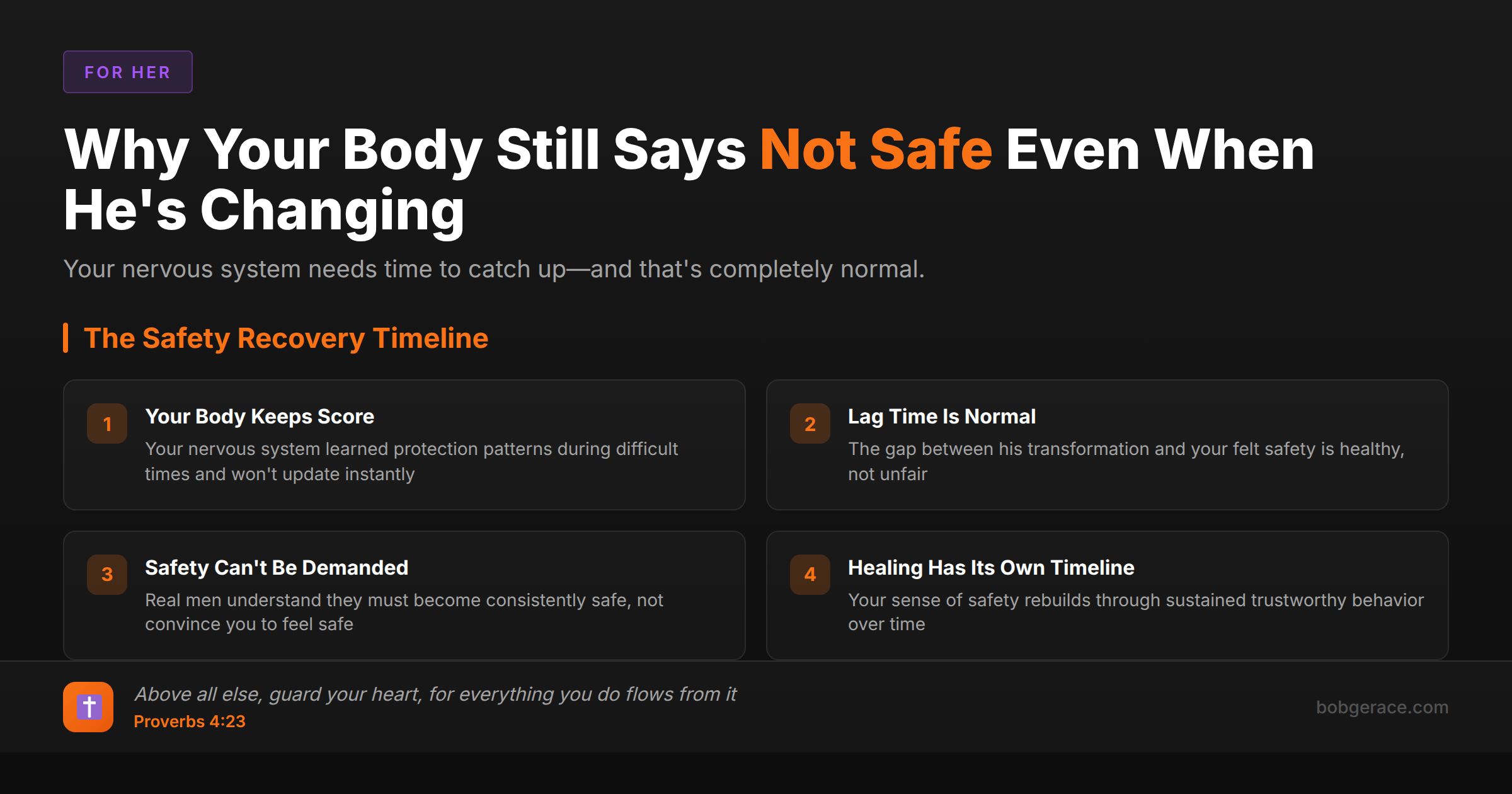 FOR HER

Why Your Body Still Says Not Safe Even When He's Changing

Your nervous system needs time to catch up—and that's completely normal.

The Safety Recovery Timeline

1
Your Body Keeps Score
Your nervous system learned protection patterns during difficult times and won't update instantly

2
Lag Time Is Normal
The gap between his transformation and your felt safety is healthy, not unfair

3
Safety Can't Be Demanded
Real men understand they must become consistently safe, not convince you to feel safe

4
Healing Has Its Own Timeline
Your sense of safety rebuilds through sustained trustworthy behavior over time

Above all else, guard your heart, for everything you do flows from it
Proverbs 4:23

bobgerace.com