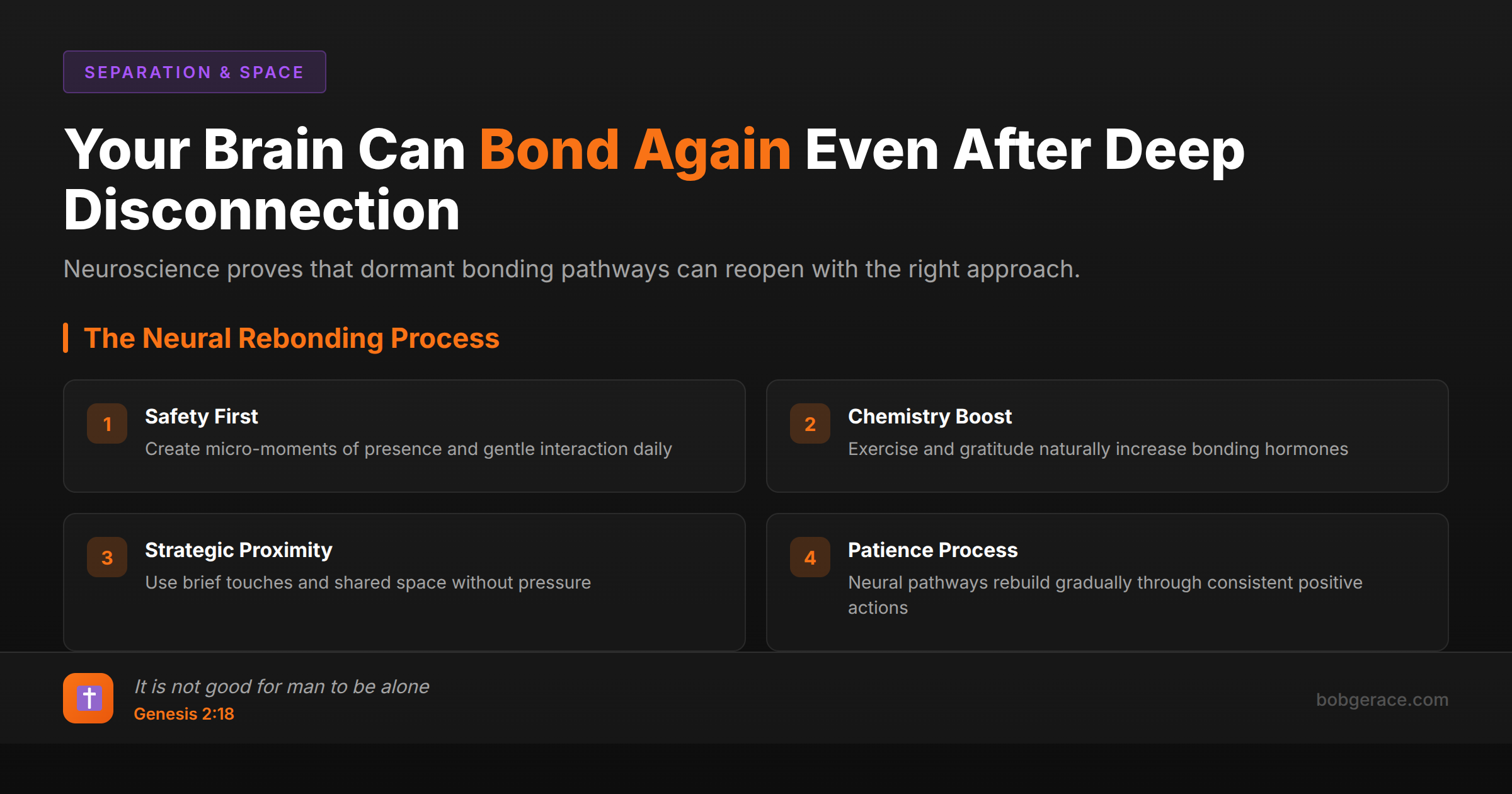 SEPARATION & SPACE

Your Brain Can Bond Again Even After Deep Disconnection

Neuroscience proves that dormant bonding pathways can reopen with the right approach.

The Neural Rebonding Process

1
Safety First
Create micro-moments of presence and gentle interaction daily

2
Chemistry Boost
Exercise and gratitude naturally increase bonding hormones

3
Strategic Proximity
Use brief touches and shared space without pressure

4
Patience Process
Neural pathways rebuild gradually through consistent positive actions

It is not good for man to be alone
Genesis 2:18

bobgerace.com