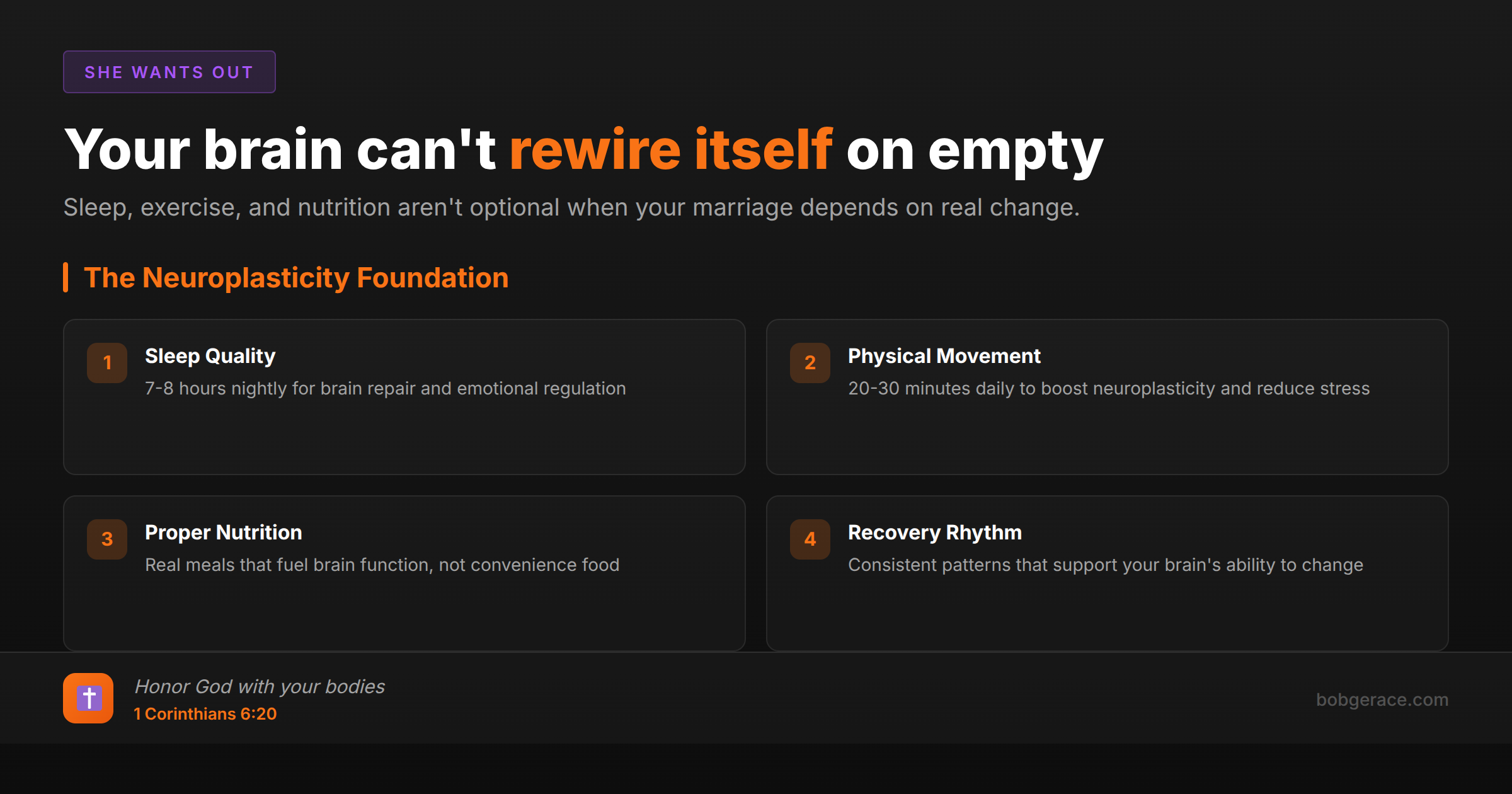 SHE WANTS OUT

Your brain can't rewire itself on empty

Sleep, exercise, and nutrition aren't optional when your marriage depends on real change.

The Neuroplasticity Foundation

1 Sleep Quality
7-8 hours nightly for brain repair and emotional regulation

2 Physical Movement
20-30 minutes daily to boost neuroplasticity and reduce stress

3 Proper Nutrition
Real meals that fuel brain function, not convenience food

4 Recovery Rhythm
Consistent patterns that support your brain's ability to change

Honor God with your bodies
1 Corinthians 6:20

bobgerace.com