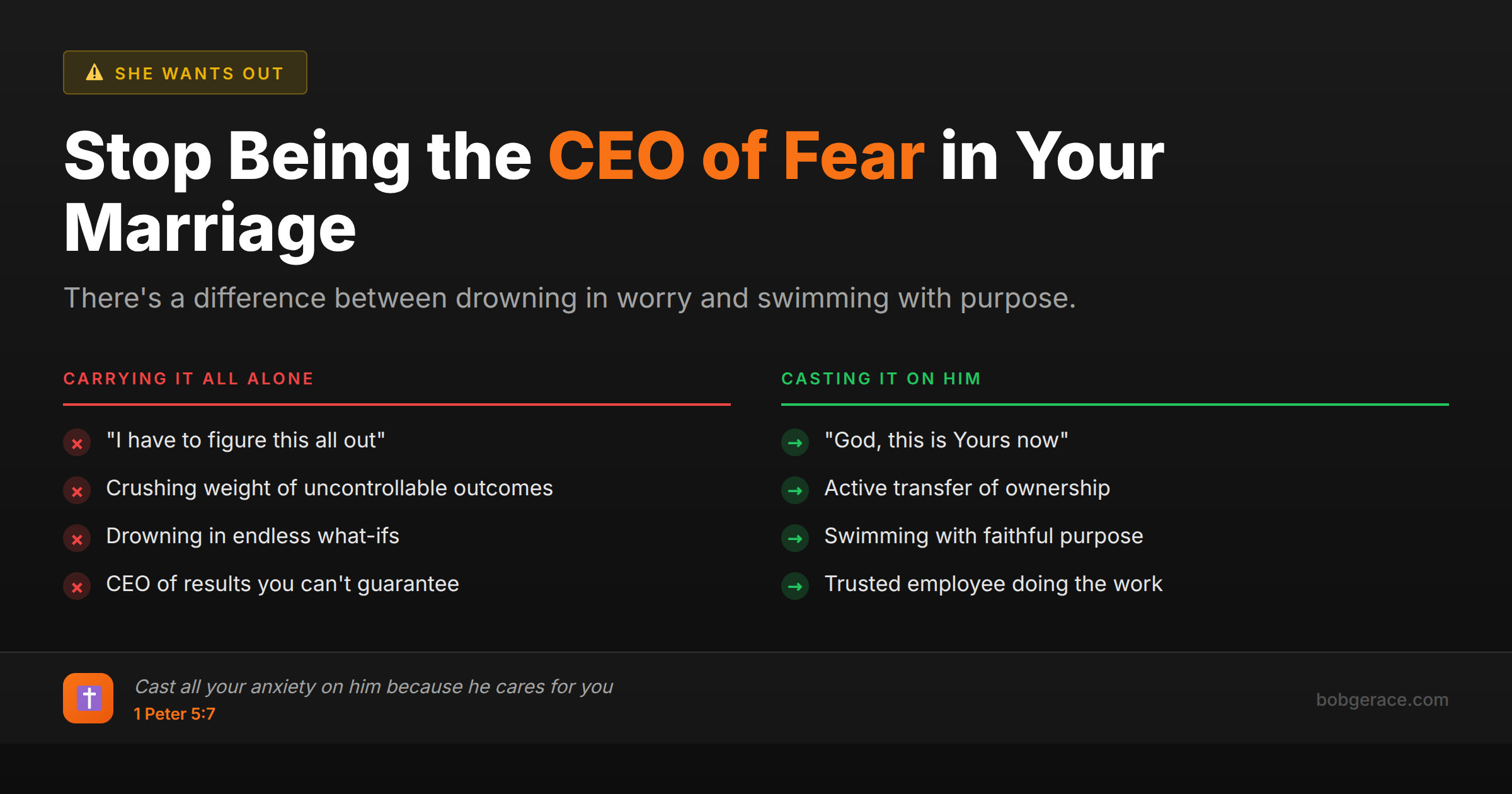 SHE WANTS OUT

Stop Being the CEO of Fear in Your Marriage

There's a difference between drowning in worry and swimming with purpose.

CARRYING IT ALL ALONE

"I have to figure this all out"

Crushing weight of uncontrollable outcomes

Drowning in endless what-ifs

CEO of results you can't guarantee

CASTING IT ON HIM

"God, this is Yours now"

Active transfer of ownership

Swimming with faithful purpose

Trusted employee doing the work

Cast all your anxiety on him because he cares for you
1 Peter 5:7

bobgerace.com