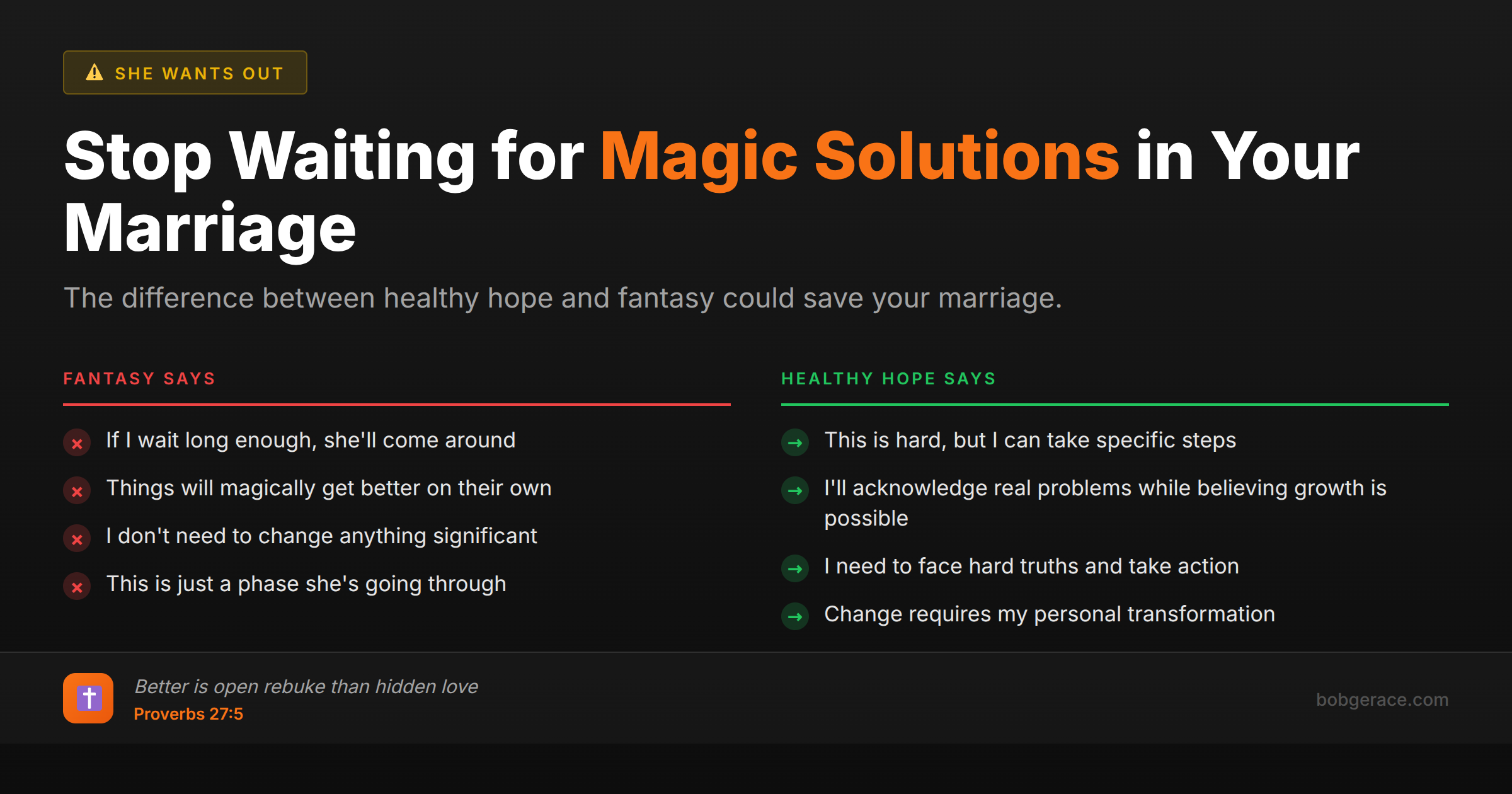 SHE WANTS OUT

Stop Waiting for Magic Solutions in Your Marriage

The difference between healthy hope and fantasy could save your marriage.

FANTASY SAYS

If I wait long enough, she'll come around

Things will magically get better on their own

I don't need to change anything significant

This is just a phase she's going through

HEALTHY HOPE SAYS

This is hard, but I can take specific steps

I'll acknowledge real problems while believing growth is possible

I need to face hard truths and take action

Change requires my personal transformation

Better is open rebuke than hidden love
Proverbs 27:5

bobgerace.com