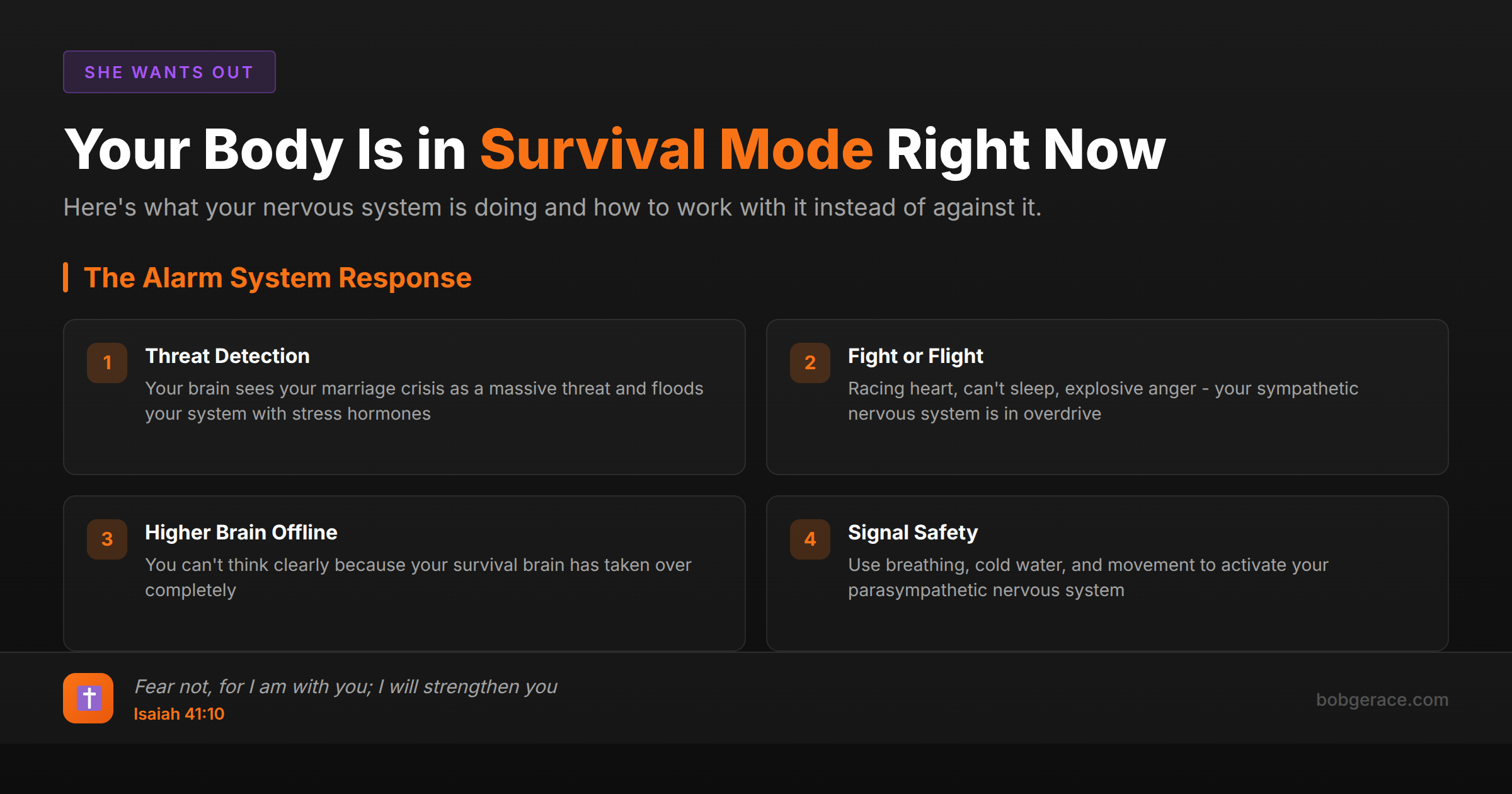 SHE WANTS OUT

Your Body Is in Survival Mode Right Now

Here's what your nervous system is doing and how to work with it instead of against it.

The Alarm System Response

1 Threat Detection
Your brain sees your marriage crisis as a massive threat and floods your system with stress hormones

2 Fight or Flight
Racing heart, can't sleep, explosive anger - your sympathetic nervous system is in overdrive

3 Higher Brain Offline
You can't think clearly because your survival brain has taken over completely

4 Signal Safety
Use breathing, cold water, and movement to activate your parasympathetic nervous system

Fear not, for I am with you; I will strengthen you
Isaiah 41:10

bobgerace.com