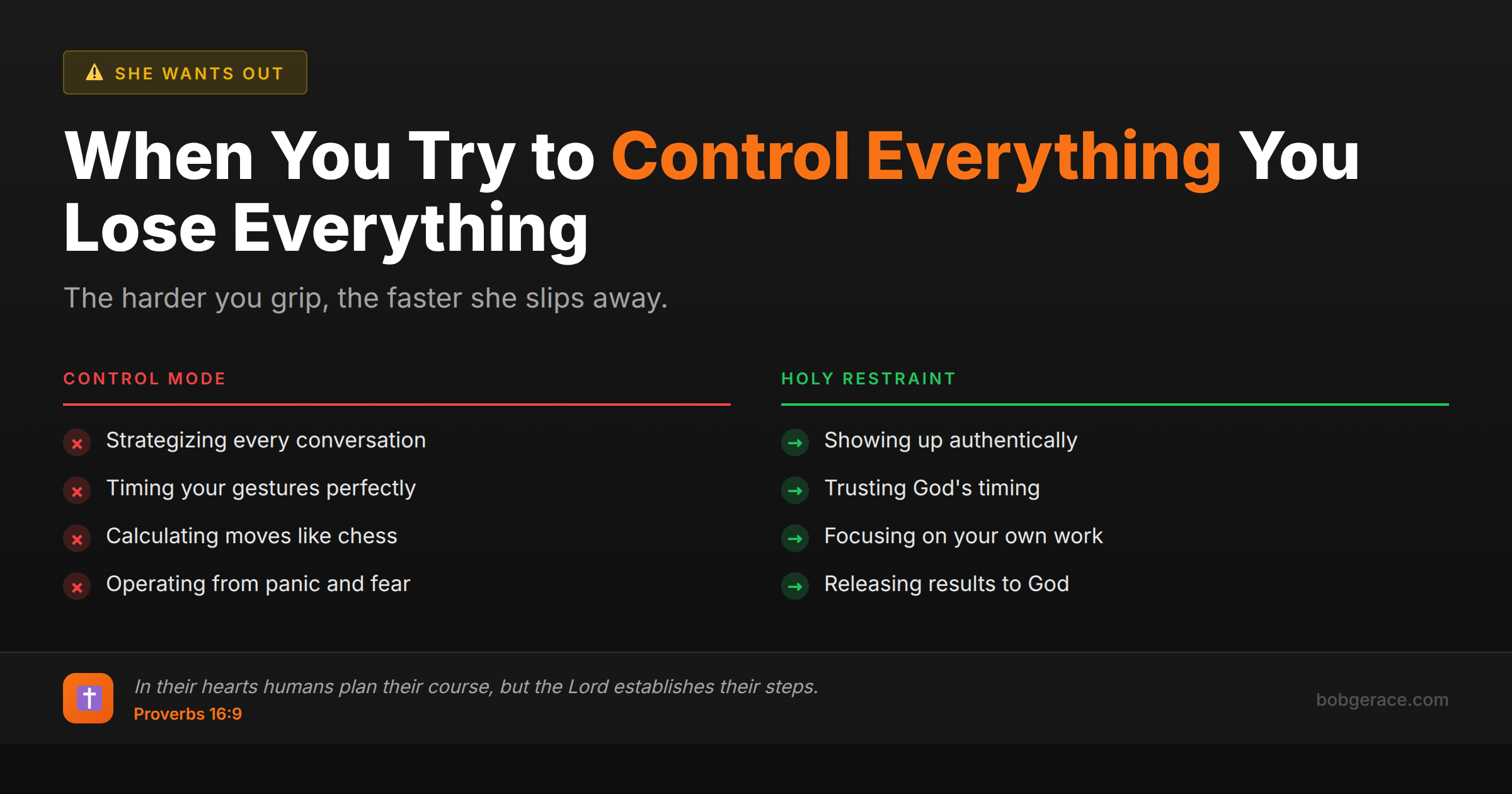 SHE WANTS OUT

When You Try to Control Everything You Lose Everything

The harder you grip, the faster she slips away.

CONTROL MODE

Strategizing every conversation

Timing your gestures perfectly

Calculating moves like chess

Operating from panic and fear

HOLY RESTRAINT

Showing up authentically

Trusting God's timing

Focusing on your own work

Releasing results to God

In their hearts humans plan their course, but the Lord establishes their steps.
Proverbs 16:9

bobgerace.com