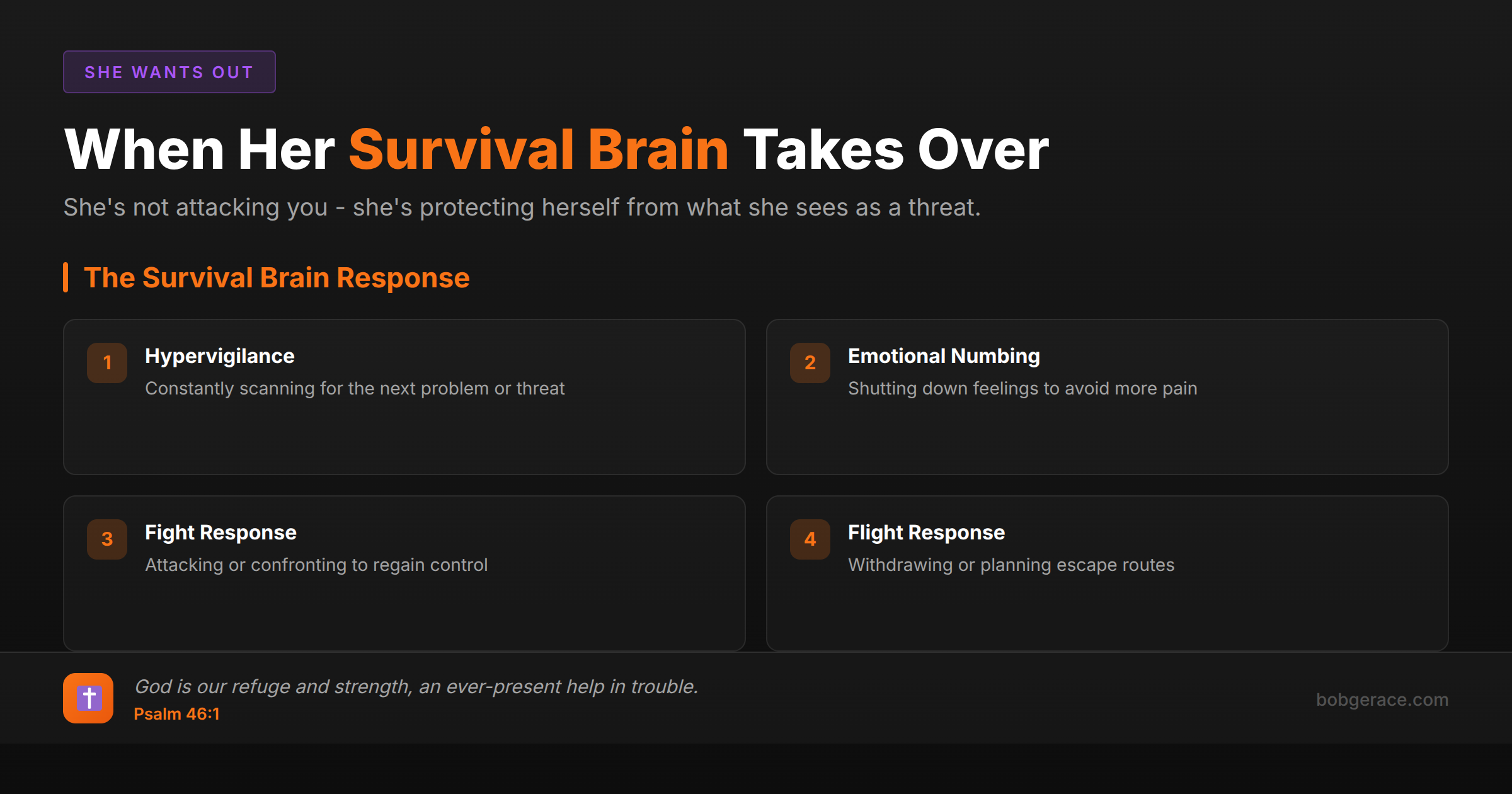 SHE WANTS OUT

When Her Survival Brain Takes Over

She's not attacking you - she's protecting herself from what she sees as a threat.

The Survival Brain Response

1 Hypervigilance
Constantly scanning for the next problem or threat

2 Emotional Numbing
Shutting down feelings to avoid more pain

3 Fight Response
Attacking or confronting to regain control

4 Flight Response
Withdrawing or planning escape routes

God is our refuge and strength, an ever-present help in trouble.
Psalm 46:1

bobgerace.com